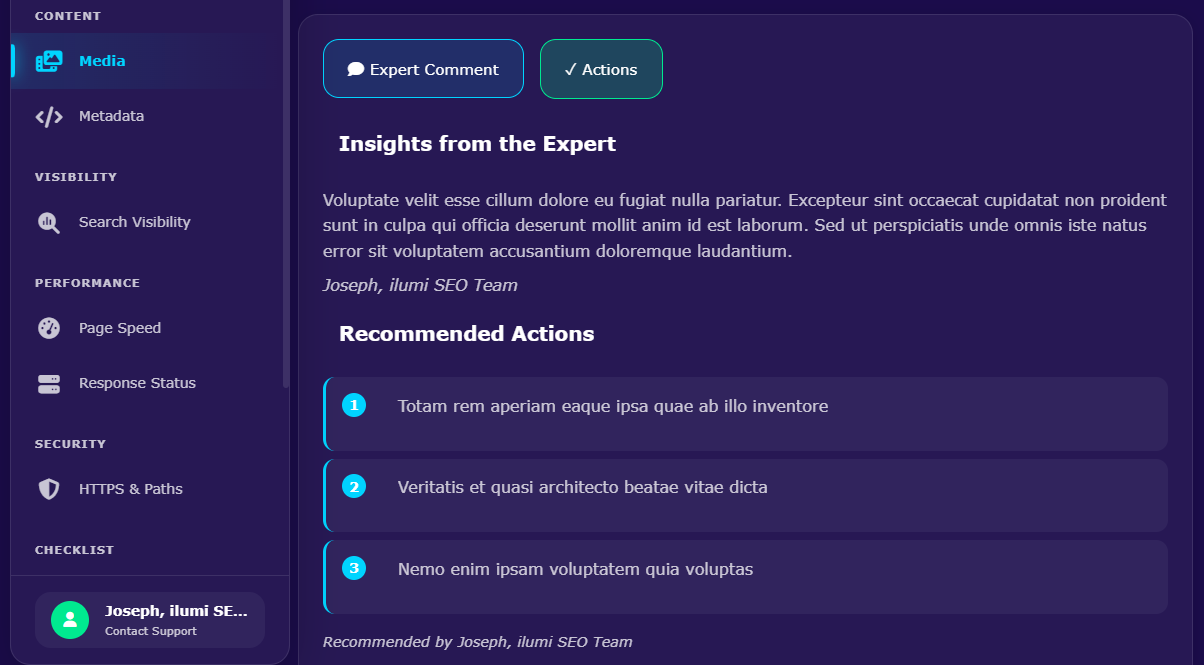 CONTENT

Media

Metadata

VISIBILITY

Search Visibility

PERFORMANCE

Page Speed

Response Status

SECURITY

HTTPS & Paths

CHECKLIST

Joseph, ilumi SE...
Contact Support

Expert Comment

✓ Actions

Insights from the Expert

Voluptate velit esse cillum dolore eu fugiat nulla pariatur. Excepteur sint occaecat cupidatat non proident sunt in culpa qui officia deserunt mollit anim id est laborum. Sed ut perspiciatis unde omnis iste natus error sit voluptatem accusantium doloremque laudantium.

Joseph, ilumi SEO Team

Recommended Actions

1 Totam rem aperiam eaque ipsa quae ab illo inventore

2 Veritatis et quasi architecto beatae vitae dicta

3 Nemo enim ipsam voluptatem quia voluptas

Recommended by Joseph, ilumi SEO Team